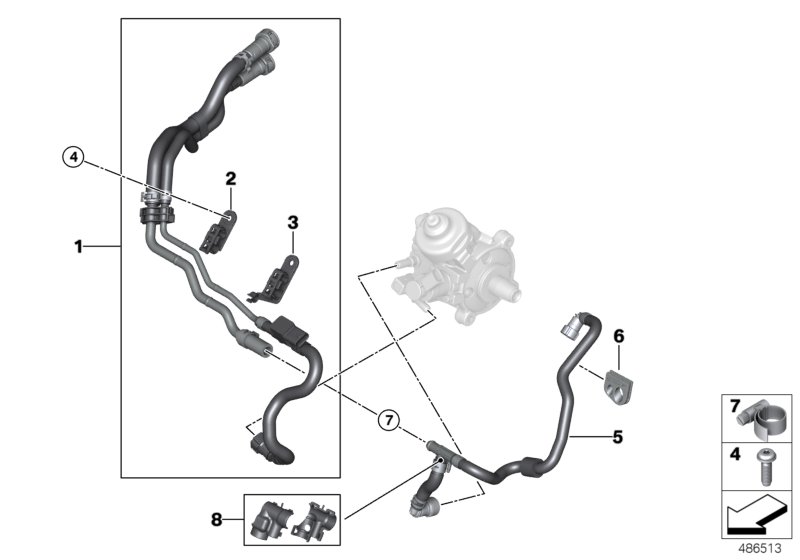 4
2
3
1
6
7
5
8
7
4
486513