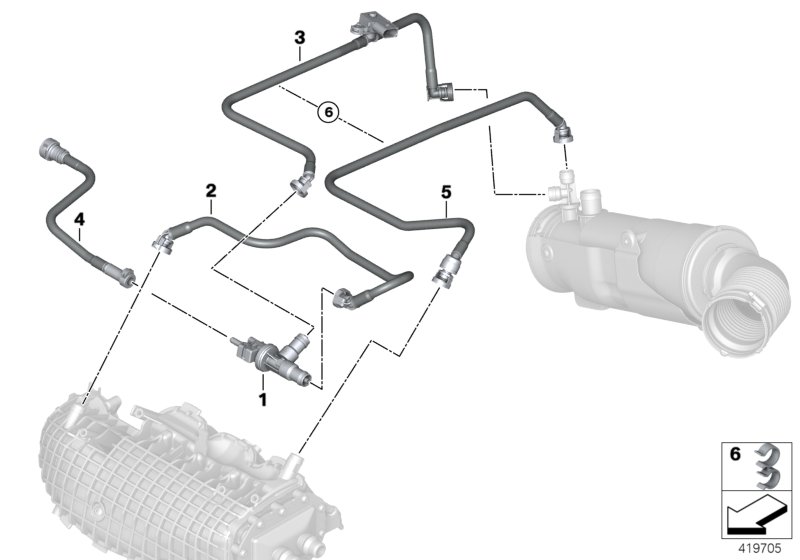 3
6
2
5
4
1
6
419705