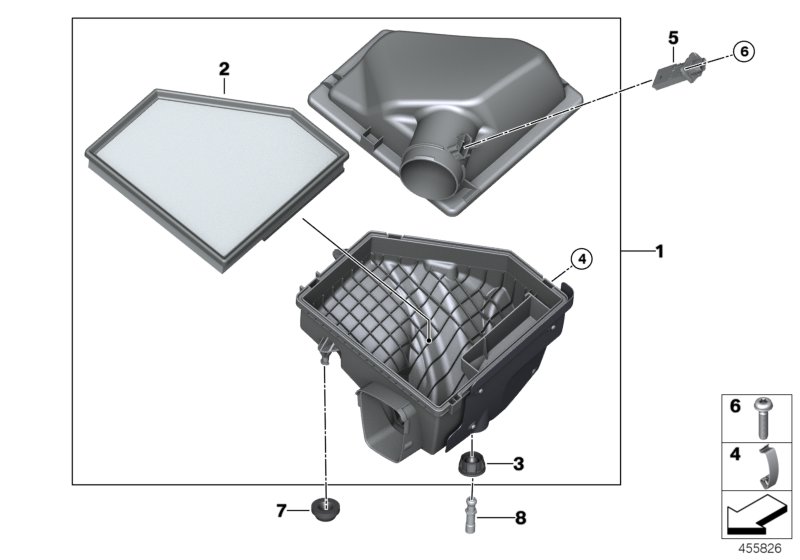 2
5
6
4
1
3
7
8
6
4
455826