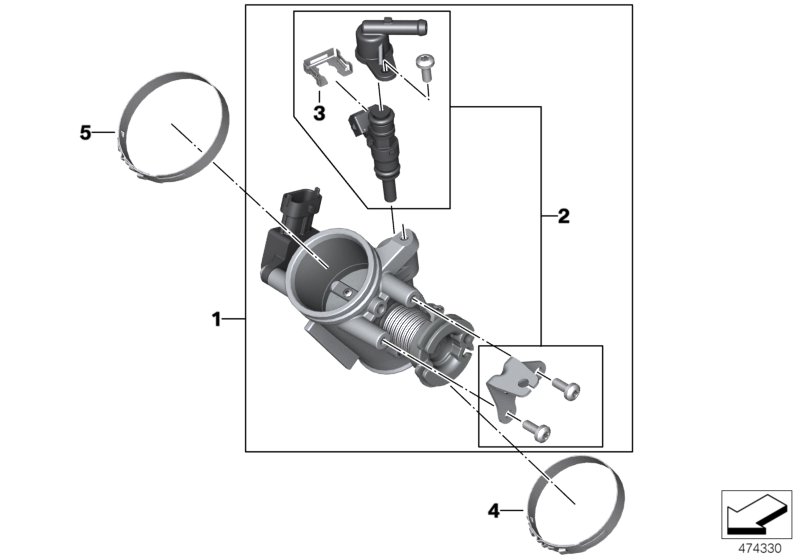 3
5
2
1
4
474330