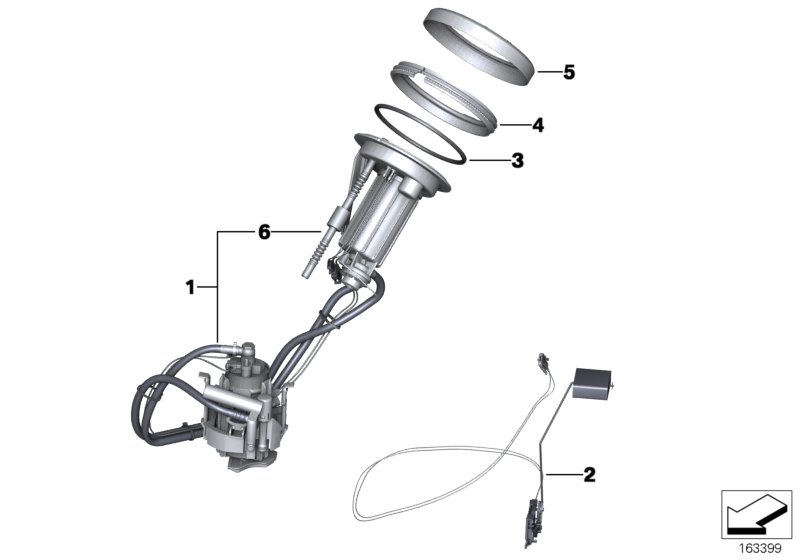 5
4
3
6
1
2
163399