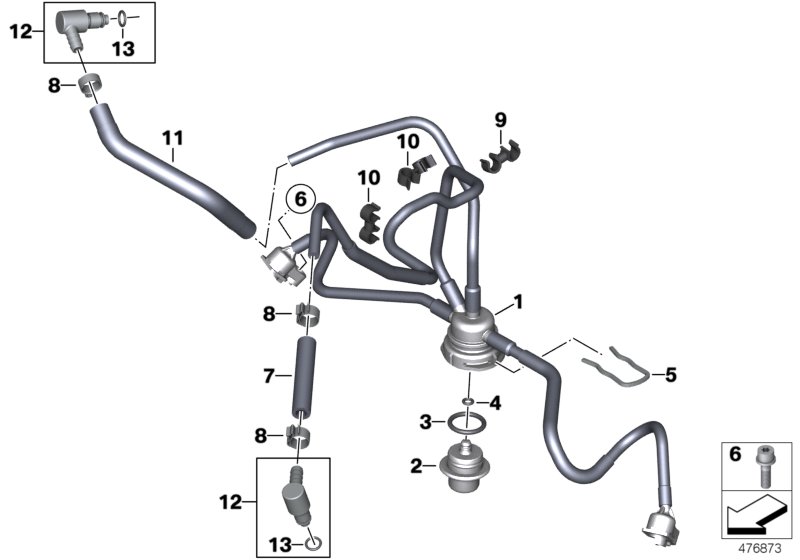 12
13
8
11
9
10
10
6
1
8
7
5
4
3
8
2
12
13
6
476873