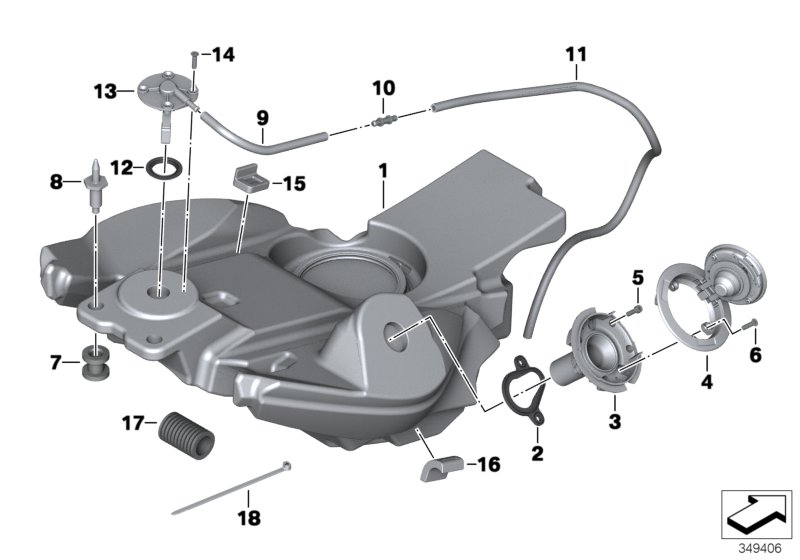 14
11
13
10
9
12
8
15
1
5
6
7
4
3
17
2
16
18
349406