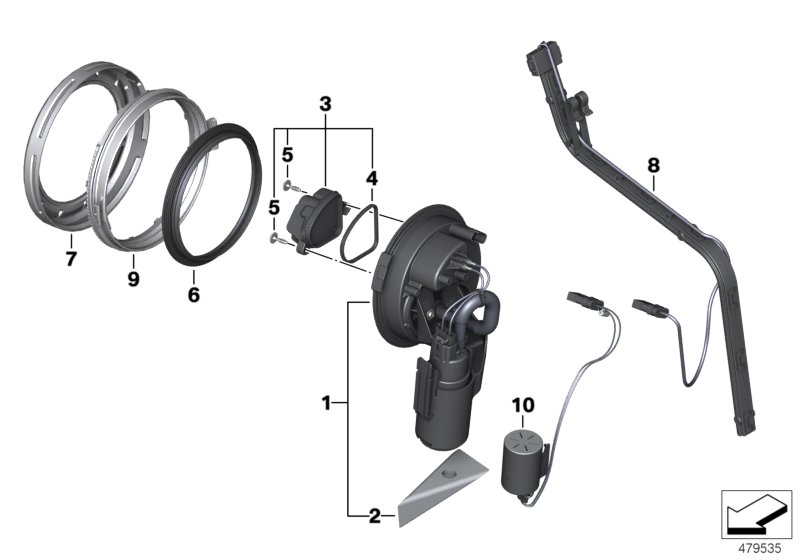 3
5
4
5
8
7
9
6
1
10
2
479535