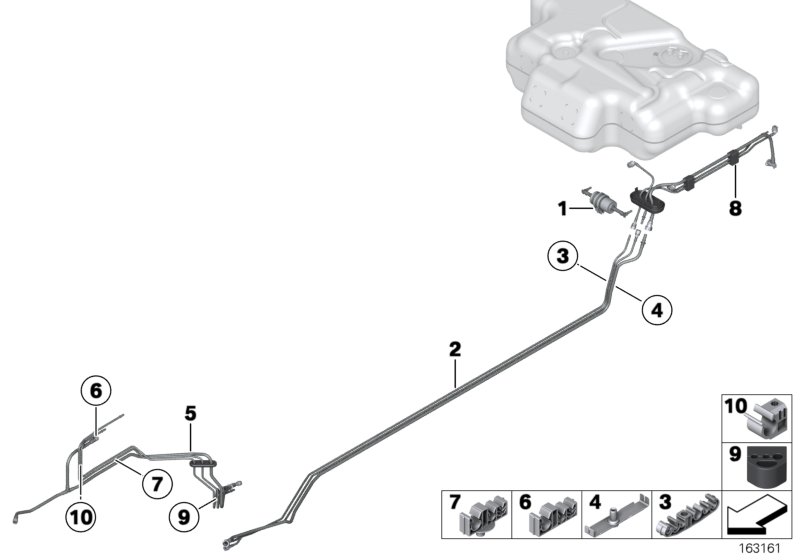 1
8
3
4
2
6
5
7
10
9
10
9
7
6
4
3
163161