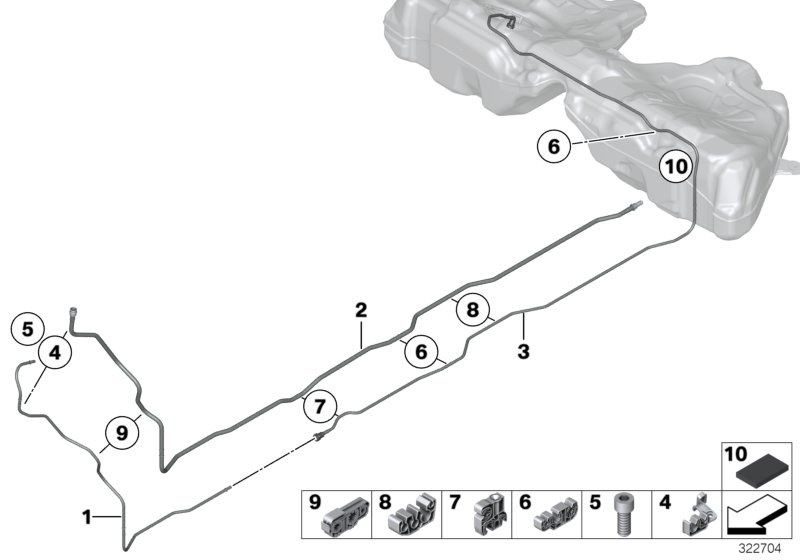 6
10
2
8
5
4
6
3
7
9
1
10
9
8
7
6
5
4
322704