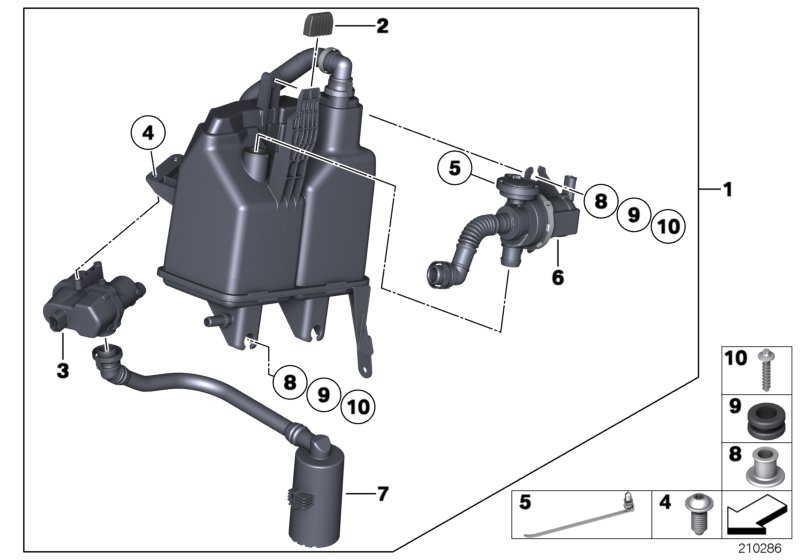 2
4
5
8
9
10
1
6
3
8
9
10
7
10
9
8
5
4
210286