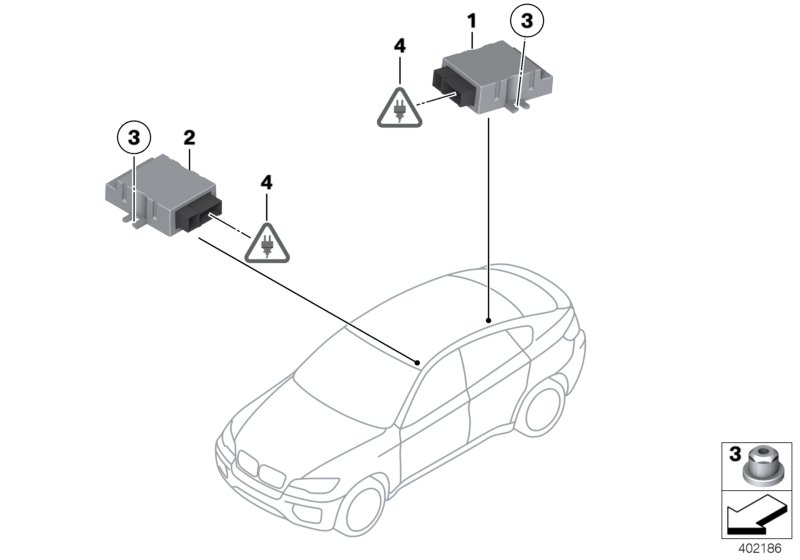 1
3
4
3
2
4
3
402186