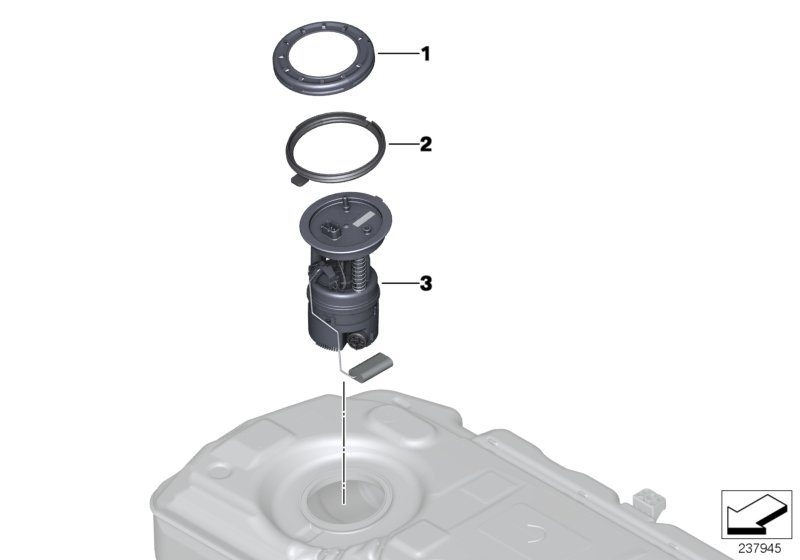 1
2
3
237945