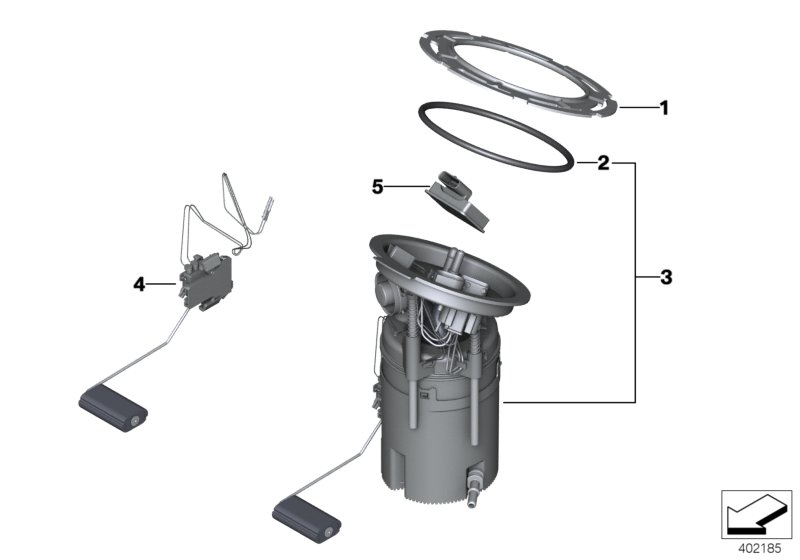 1
2
5
3
4
402185