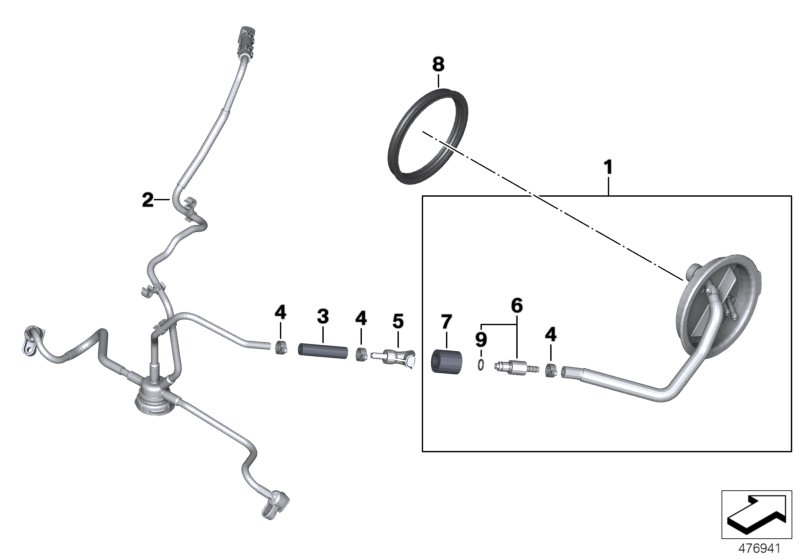 8
1
2
4
3
4
5
7
6
9
4
476941