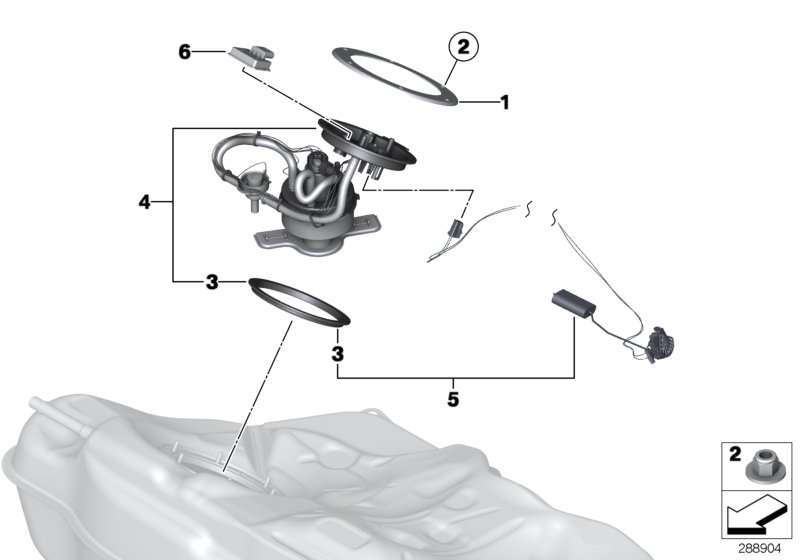 6
2
1
4
3
3
5
2
288904