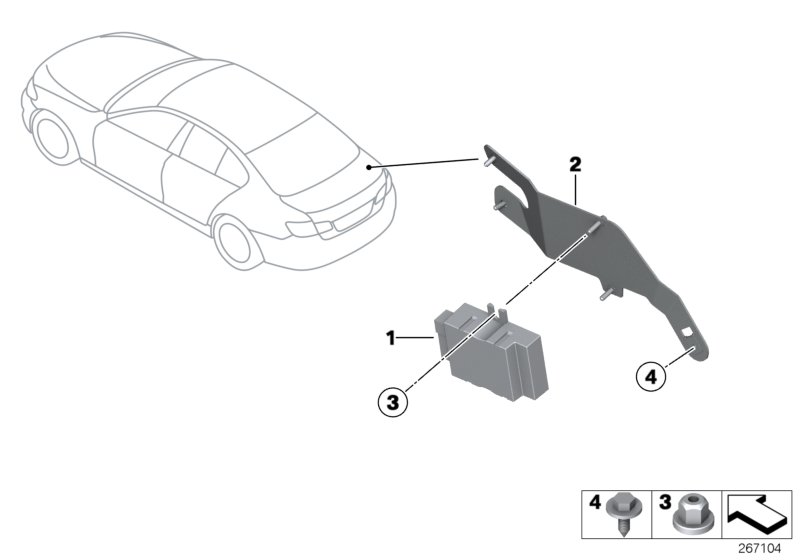 2
1
3
4
4
3
267104