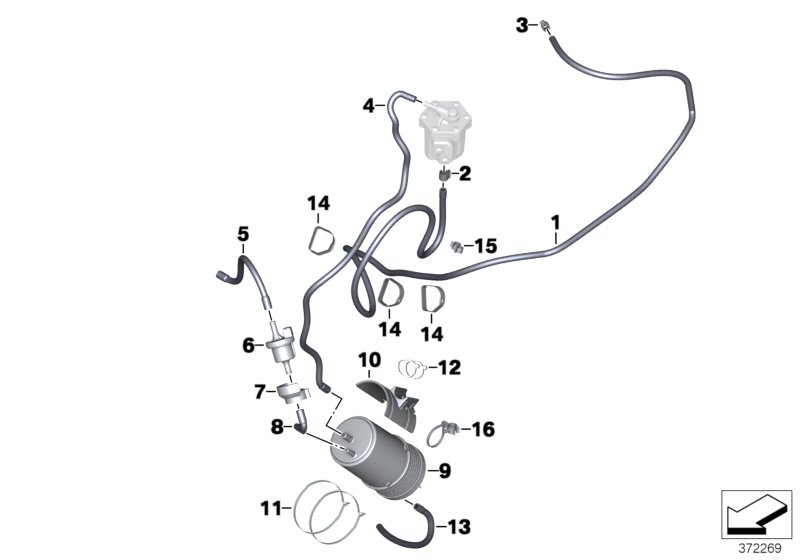 3
4
2
14
1
5
15
14
14
6
10
12
7
8
16
9
11
13
372269