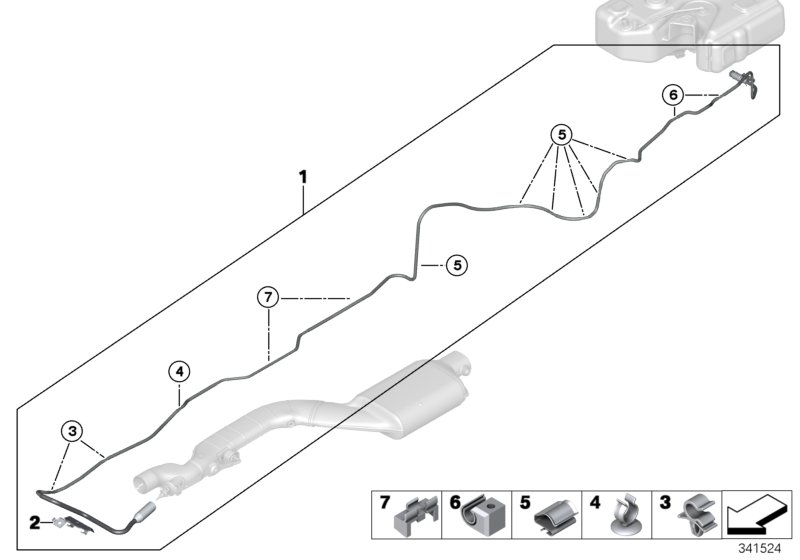 6
5
1
5
7
4
3
2
7
6
5
4
3
341524