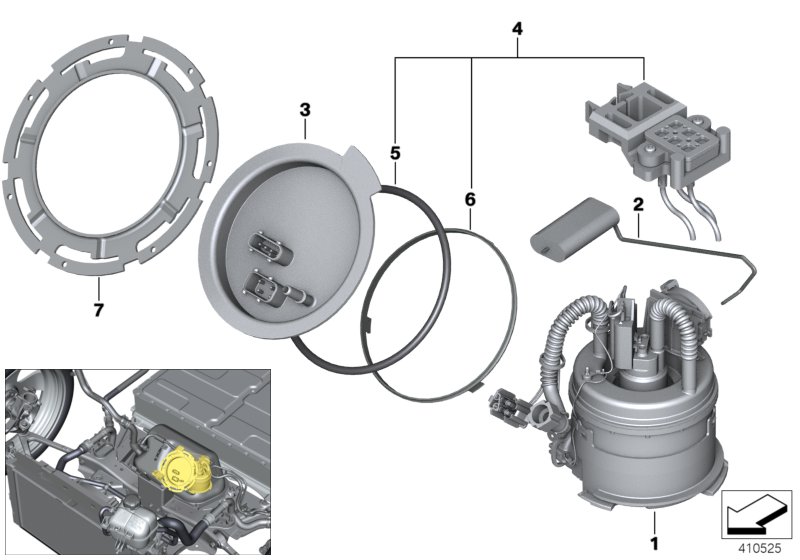 4
3
5
6
2
7
1
410525