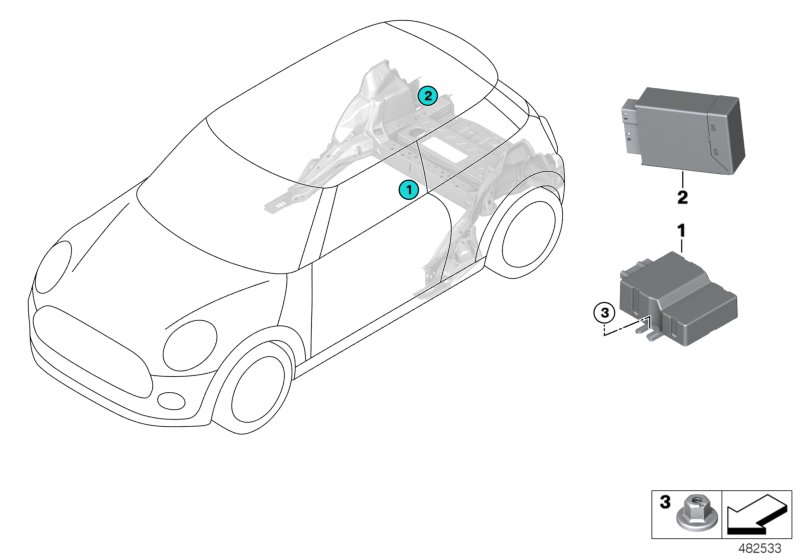 2
1
2
1
3
3
482533