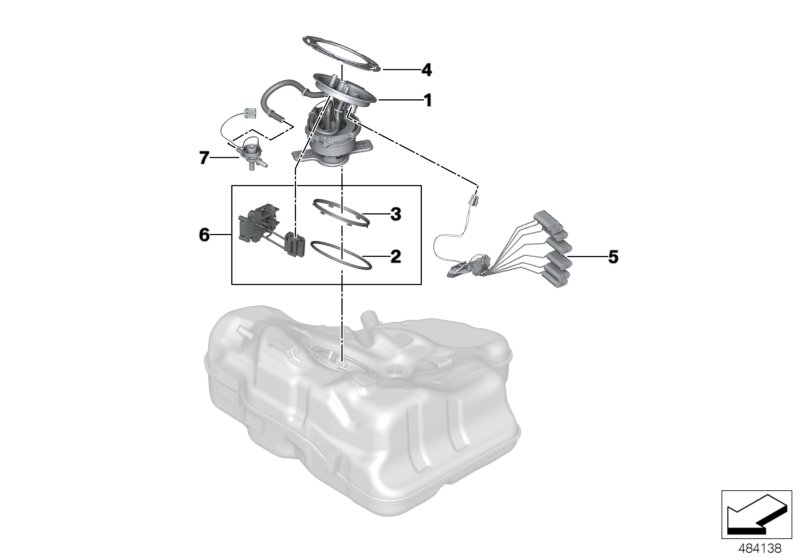 4
1
7
3
6
2
5
484138