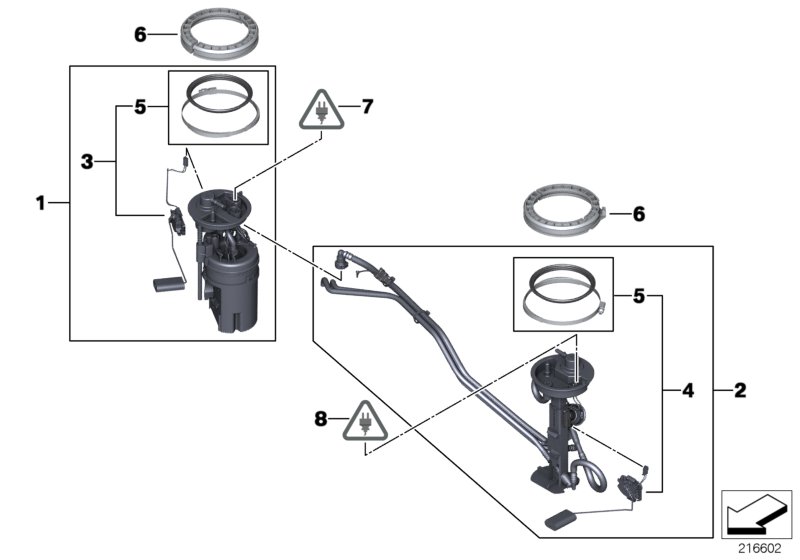 6
5
7
3
1
6
5
4
2
8
216602