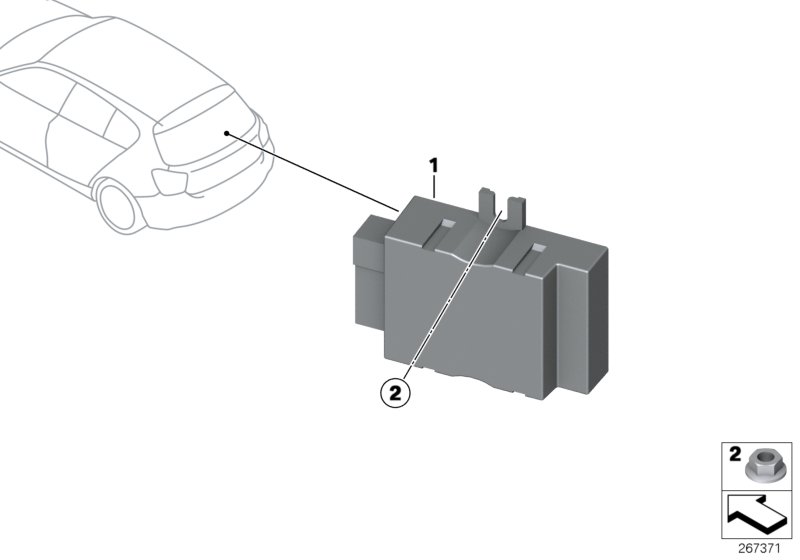 1

2

2

267371