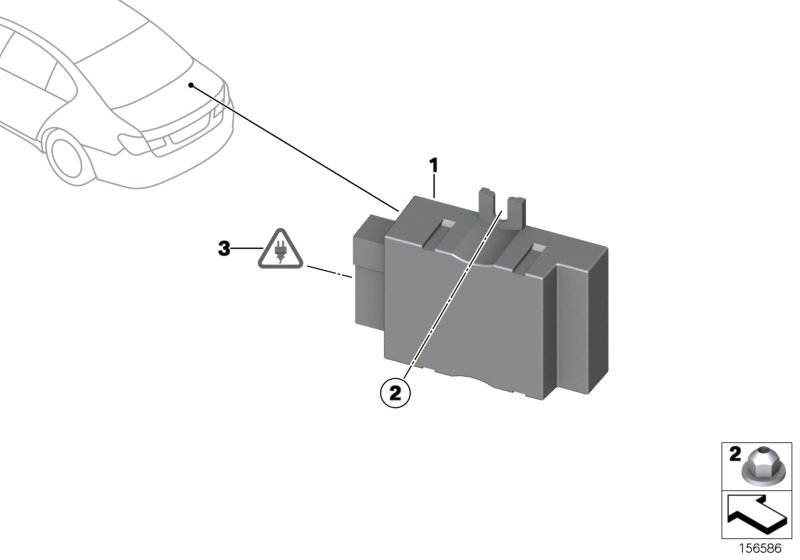 1
3
2
2
156586