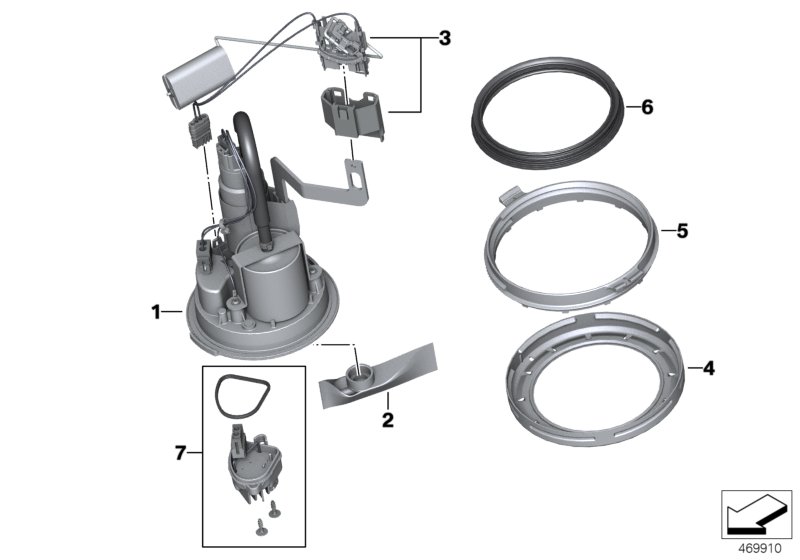 3
6
5
1
4
2
7
469910