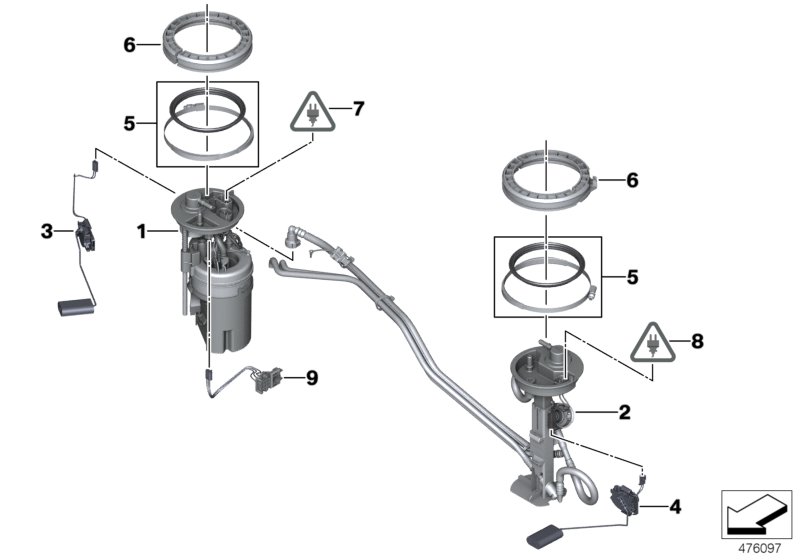 6
5
7
3
1
6
5
8
9
2
4
476097