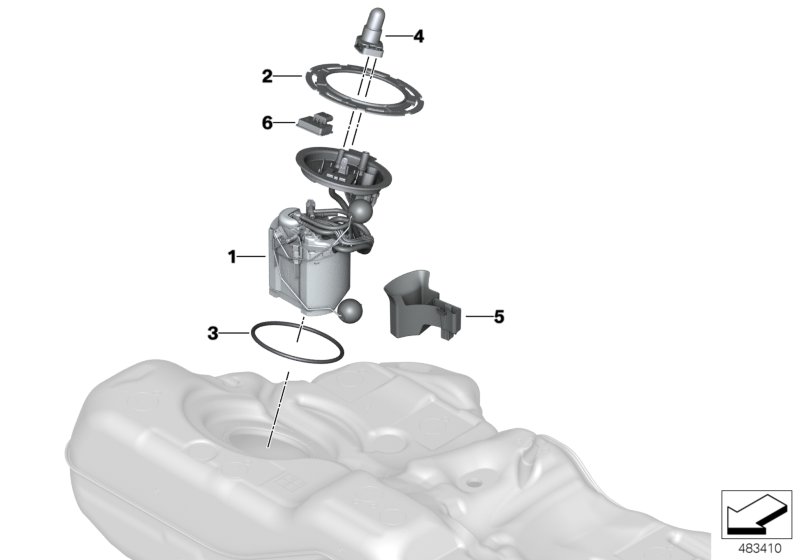 4
2
6
1
5
3
483410