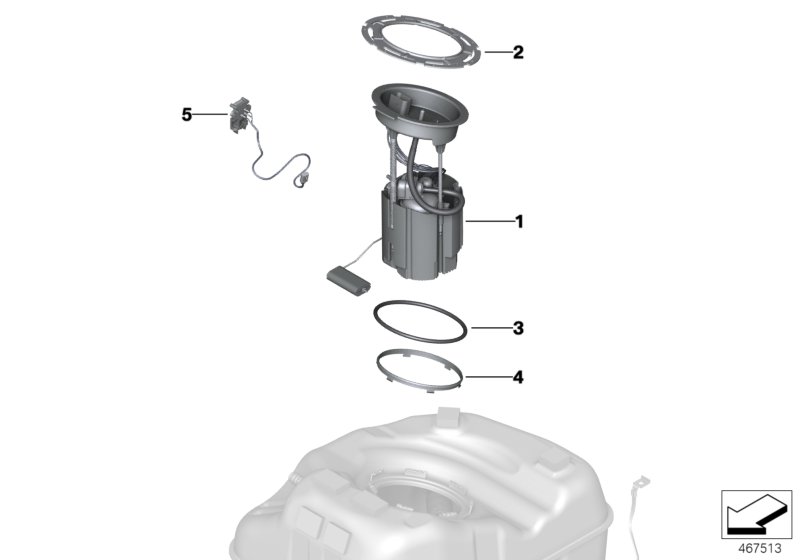 2

5

1

3

4

467513