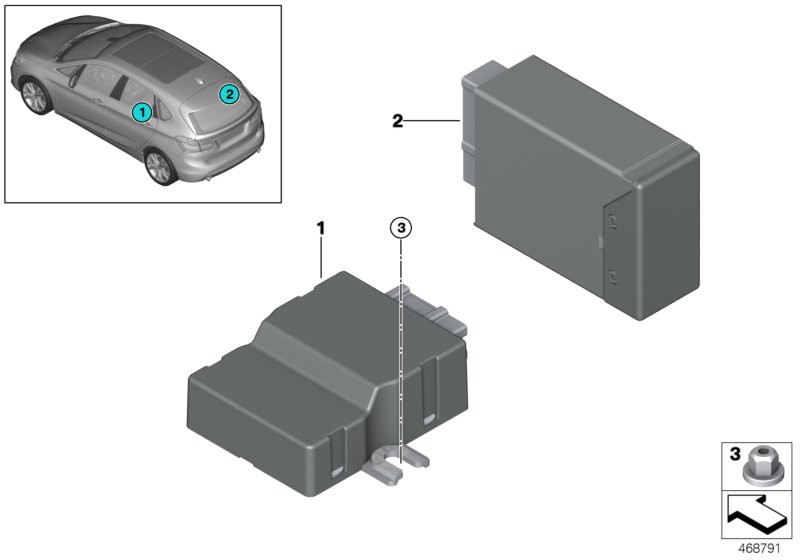 1
2
2
1
3
3
468791