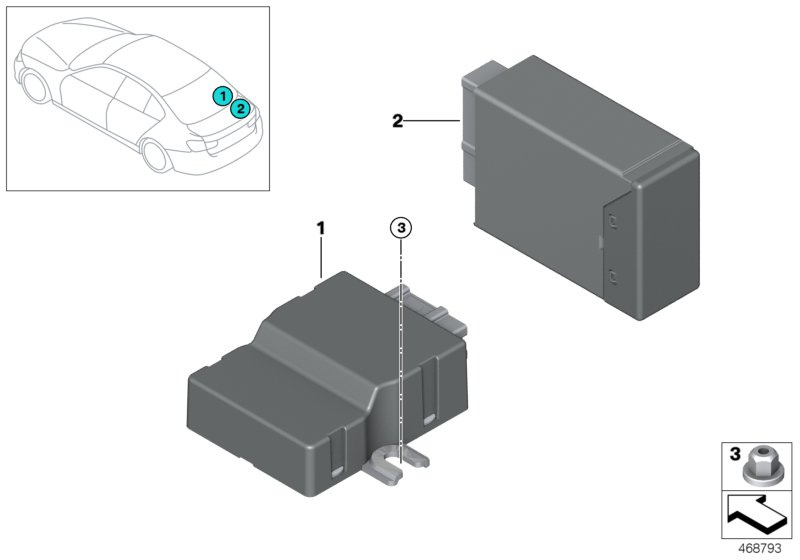 1
2
2
1
3
3
468793