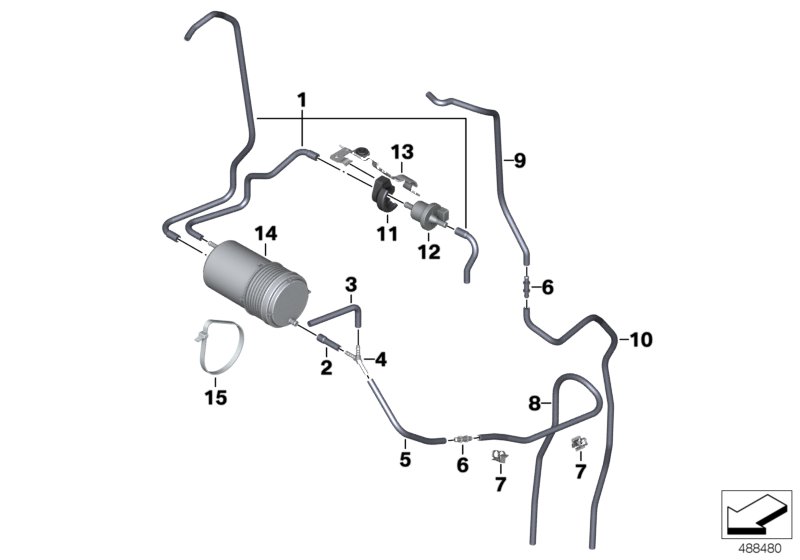 1
13
9
14
11
12
3
6
10
2
4
15
8
5
6
7
7
488480