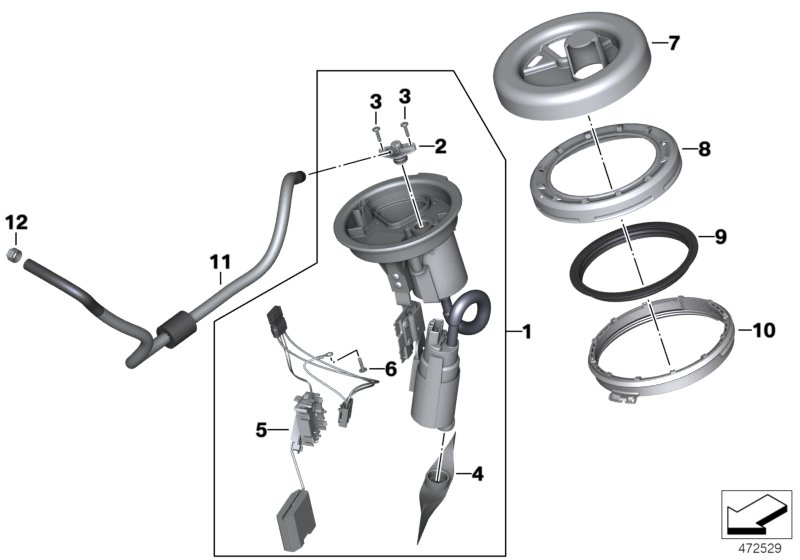 7
3
3
2
8
12
9
11
1
10
6
5
4
472529