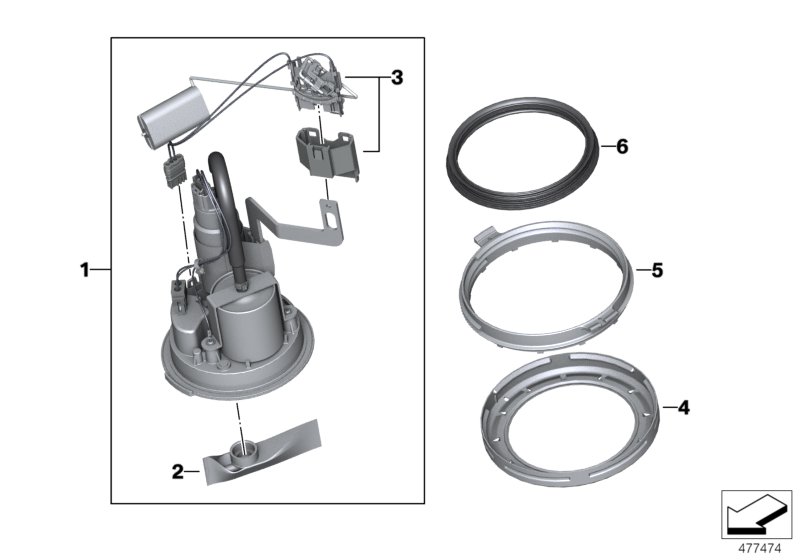 3
6
1
5
4
2
477474