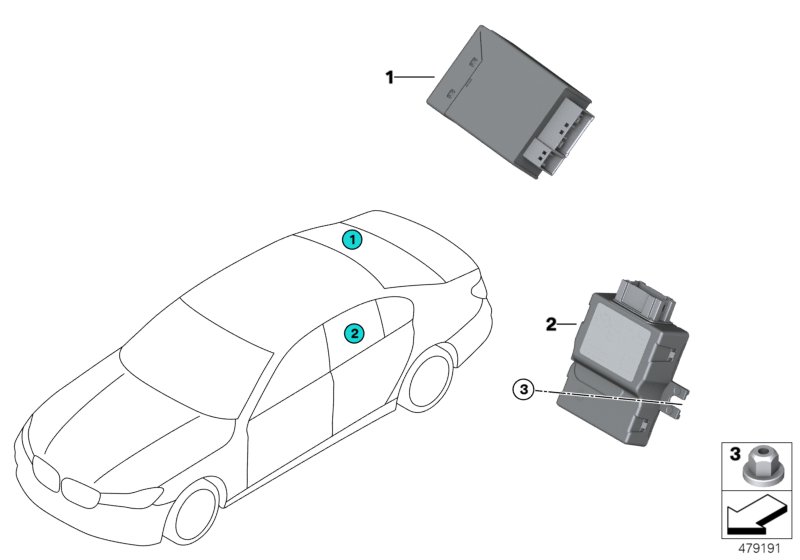 1

1

2

2

3

3

479191