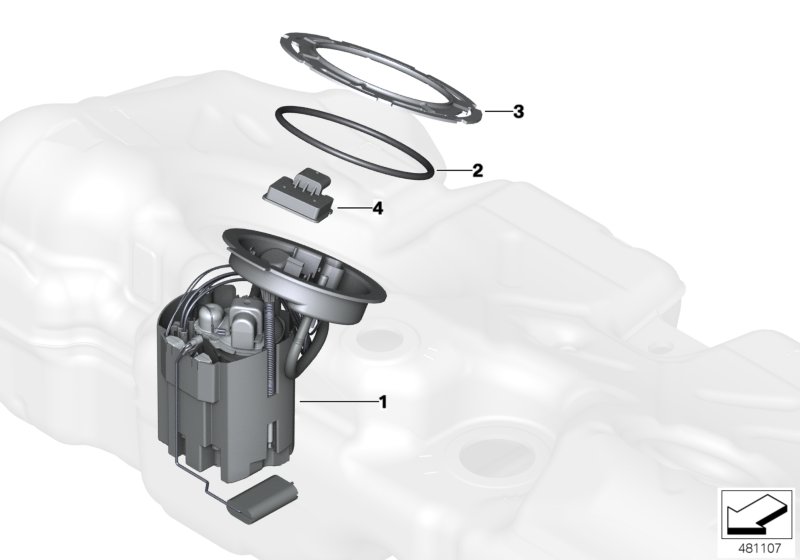 3
2
4
1
481107