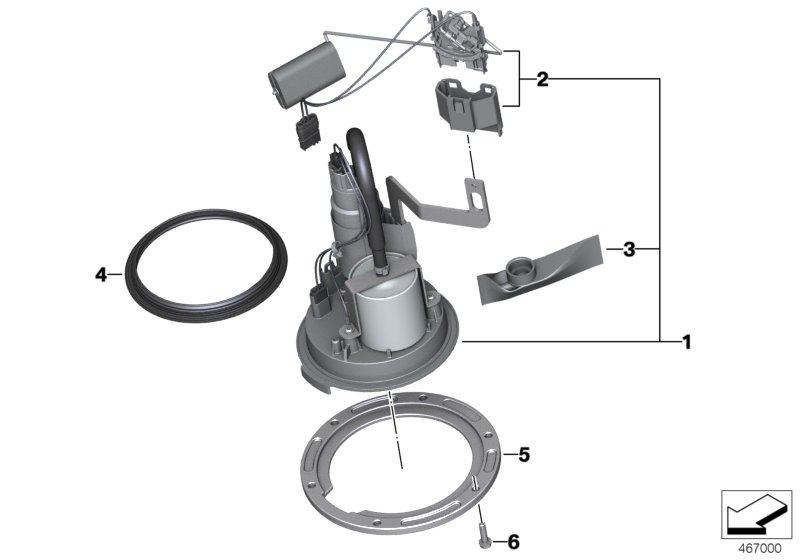 2
3
4
1
5
6
467000