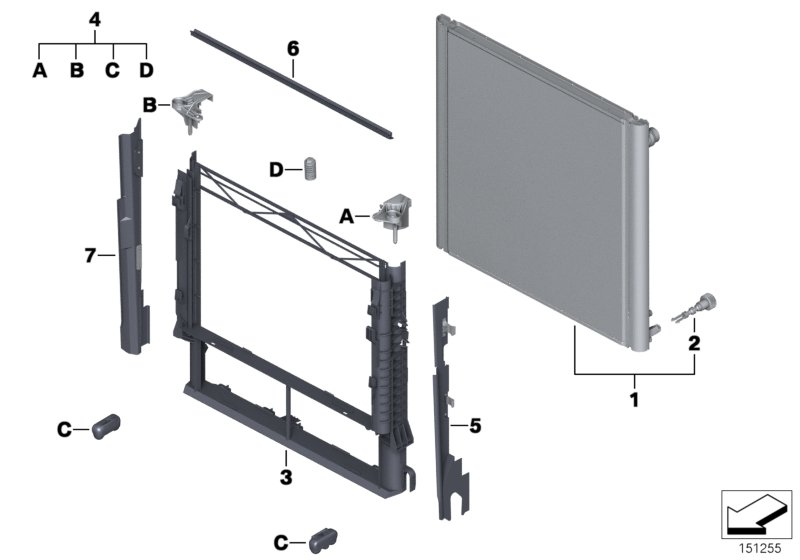 4
A B C D
6
B
D
A
7
2
1
5
C
3
C
151255