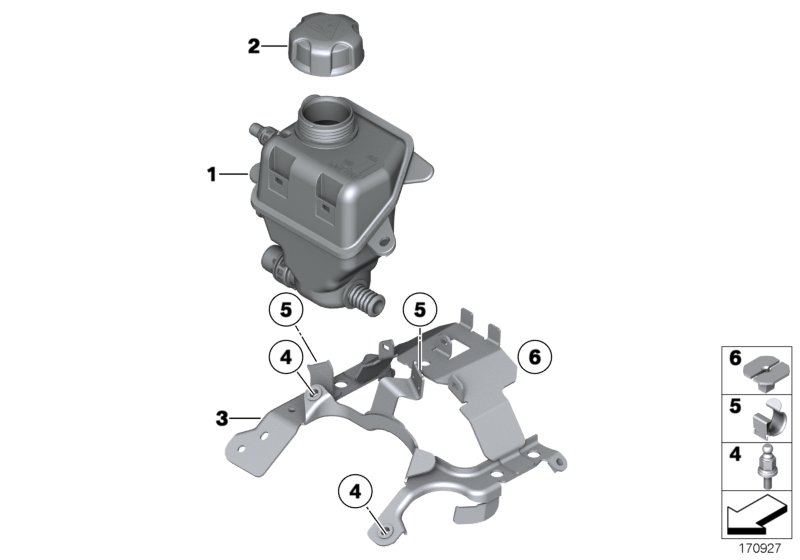 2
1
5
5
4
6
3
4
6
5
4
170927