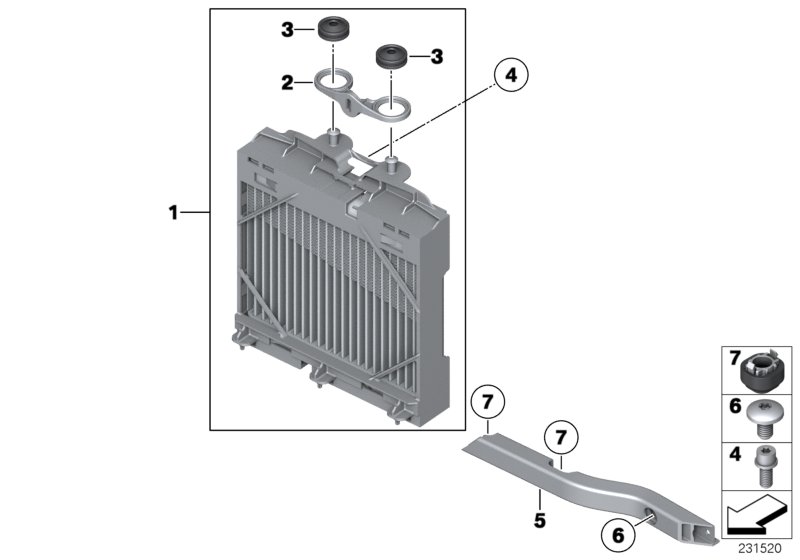 3
3
2
4
1
7
7
5
6
7
6
4
231520