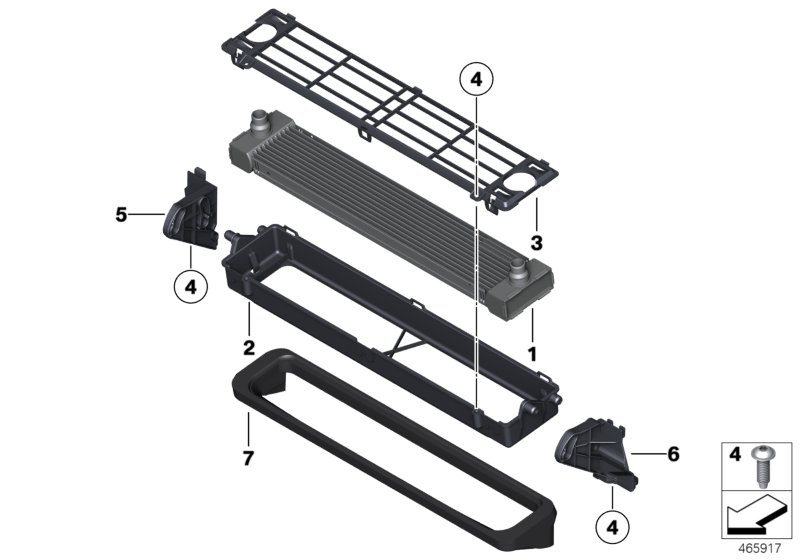 4
5
3
4
2
1
7
6
4
4
465917