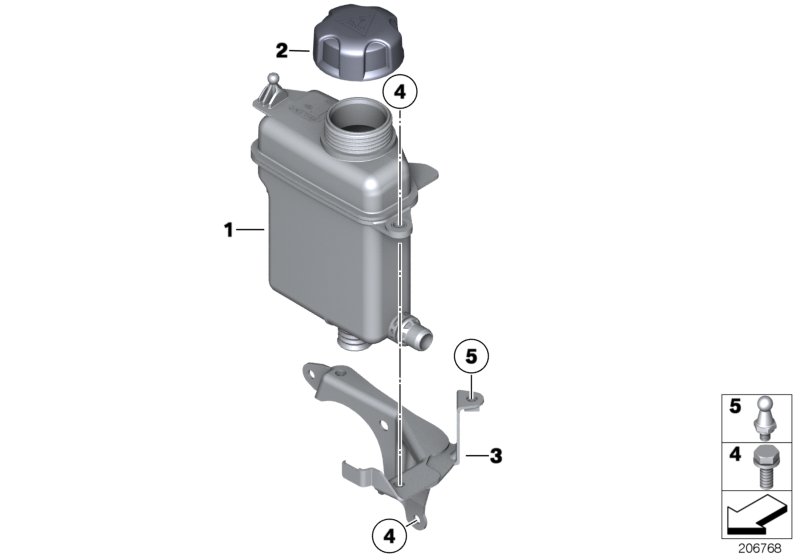 2
4
1
5
3
4
5
4
206768