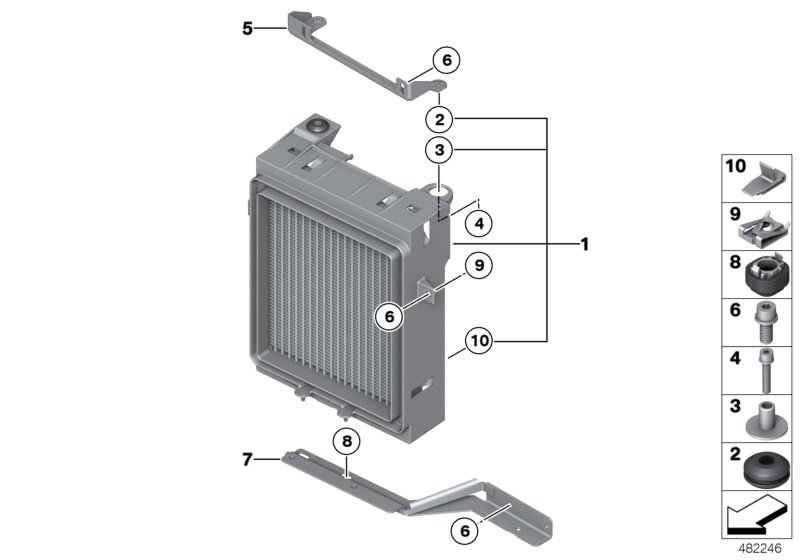 5
6
2
3
4
1
9
6
10
8
7
6

10
9
8
6
4
3
2

482246