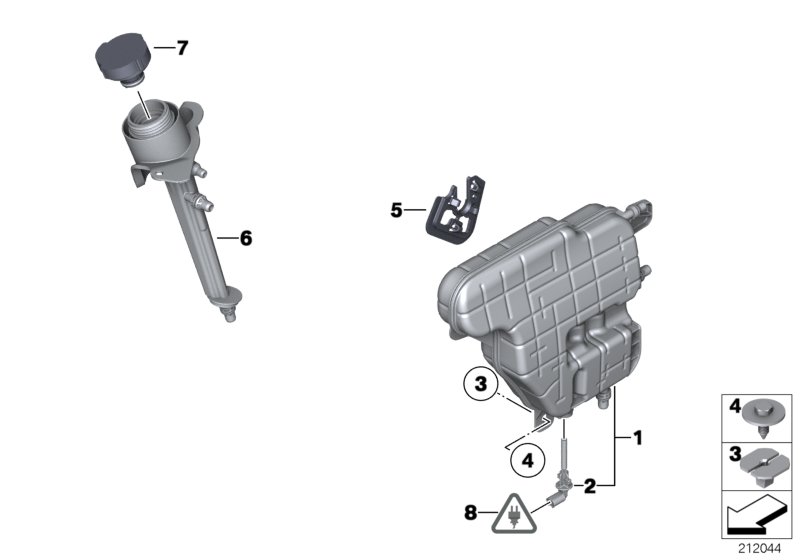 7
6
5
3
4
1
2
8
4
3
212044