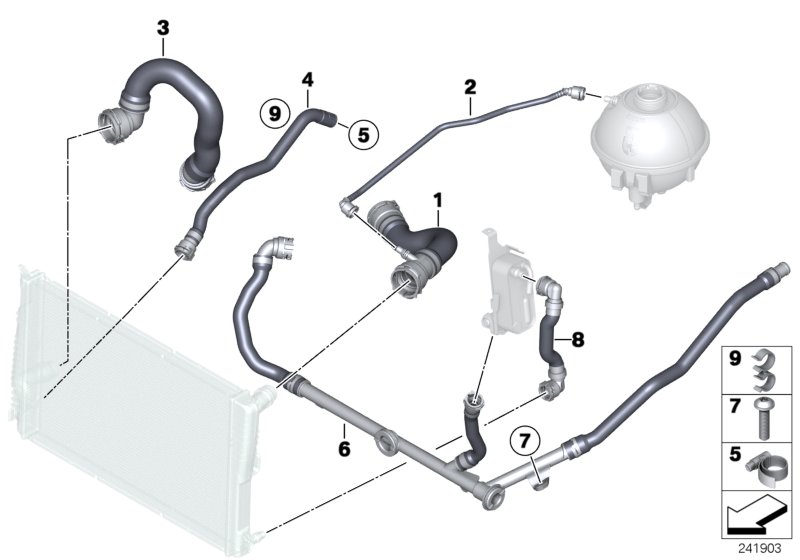 3
4
9
5
2
1
8
6
7
9
7
5
241903