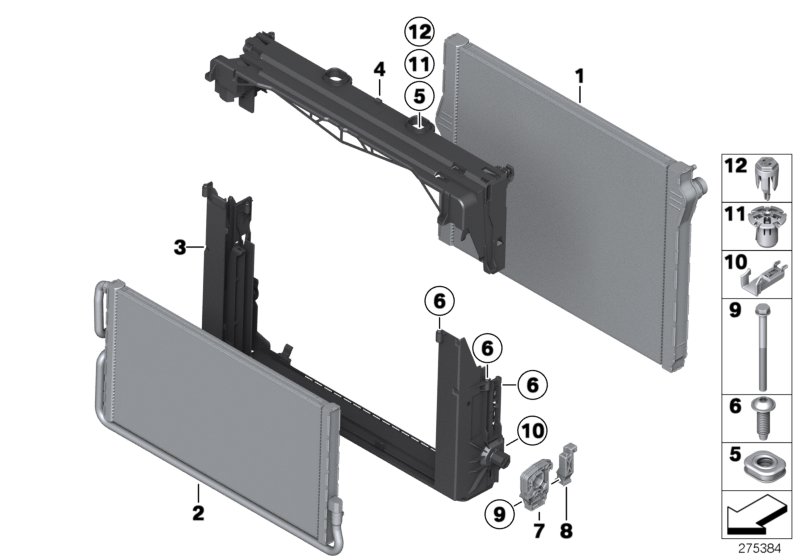 12
11
4
5
1
3
6
6
6
10
2
9
7
8
12
11
10
9
6
5
275384