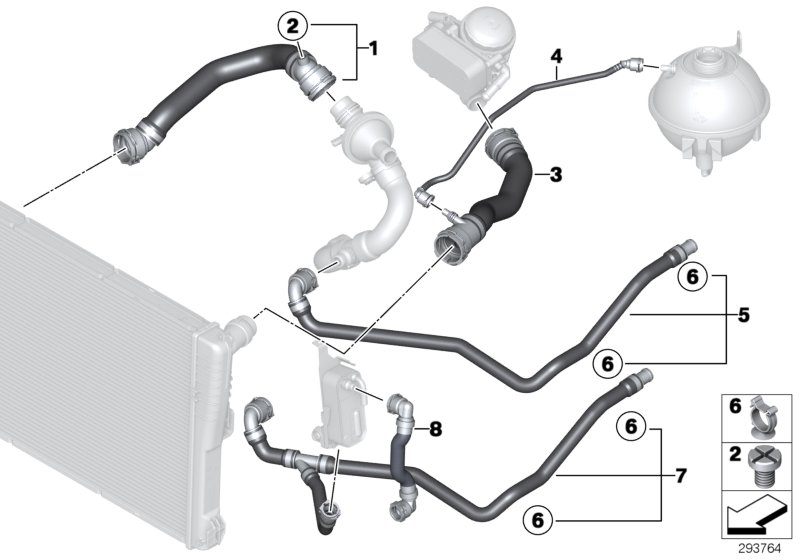 2
1
4
3
6
5
6
8
6
7
6
6
2
293764