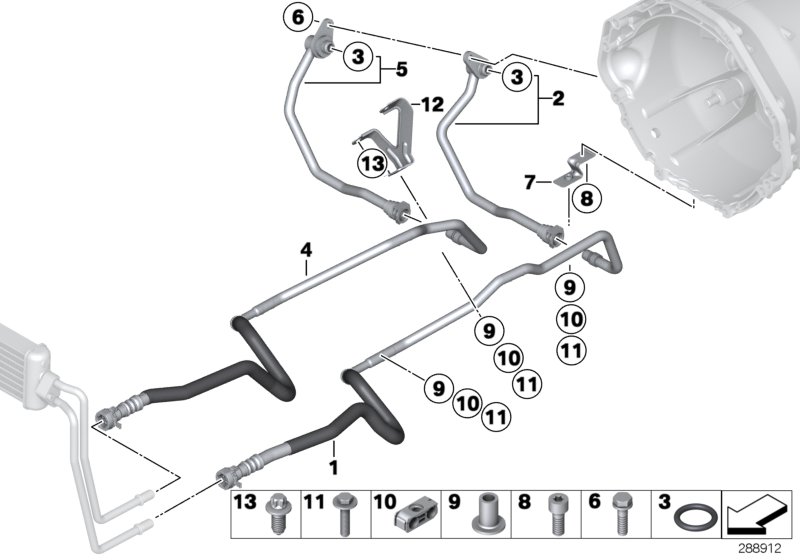 6
3
5
3
2
12
13
7
8
4
9
10
11
9
10
11
9
10
11
1

| 13 | 11 | 10 | 9 | 8 | 6 | 3 | |
|---|---|---|---|---|---|---|---|

288912