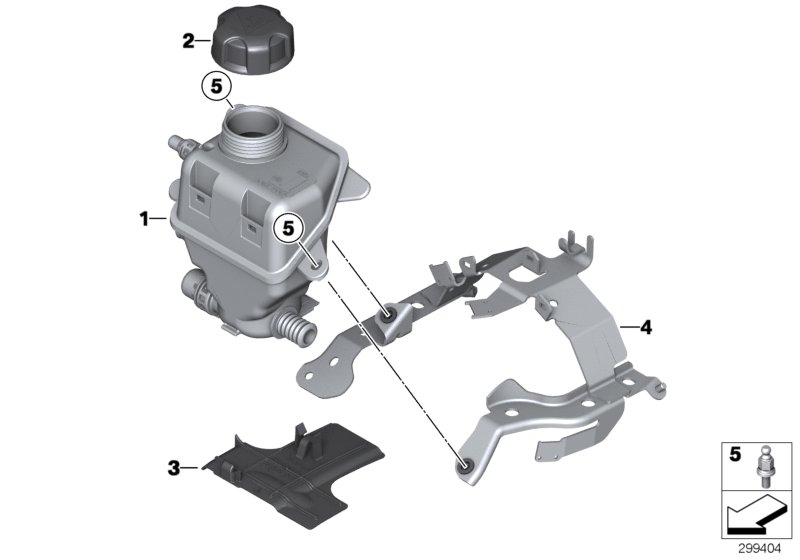 2
5
1
5
4
3
5
299404