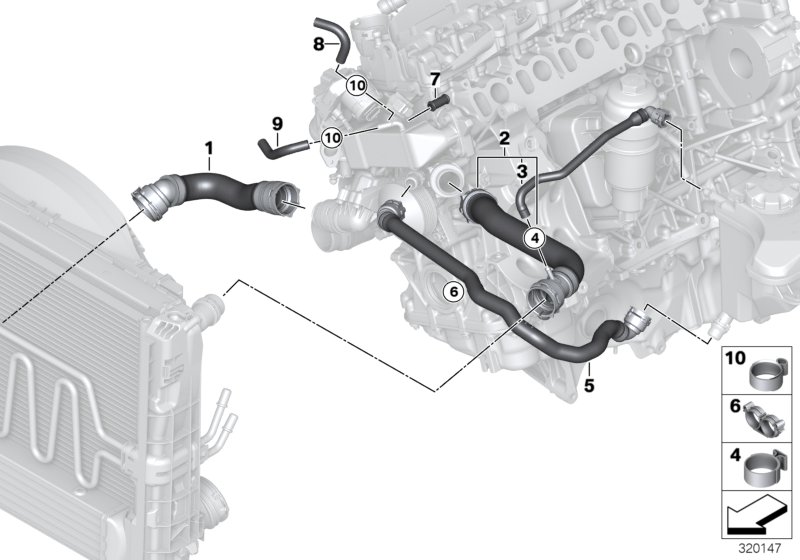 8
10
7
9
10
1
2
3
4
6
5
10
6
4
320147